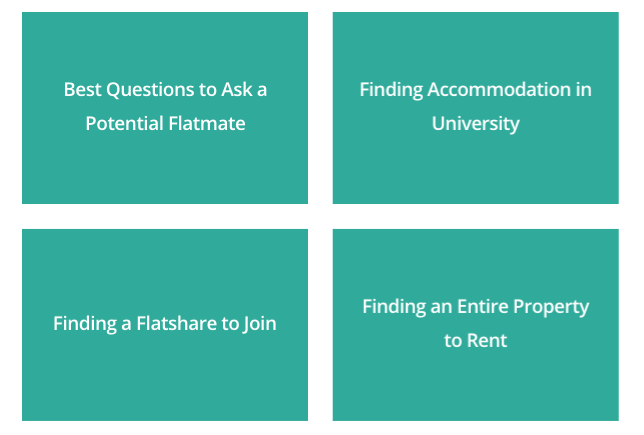 Best Questions to Ask a Potential Flatmate

Finding Accommodation in University

Finding a Flatshare to Join

Finding an Entire Property to Rent